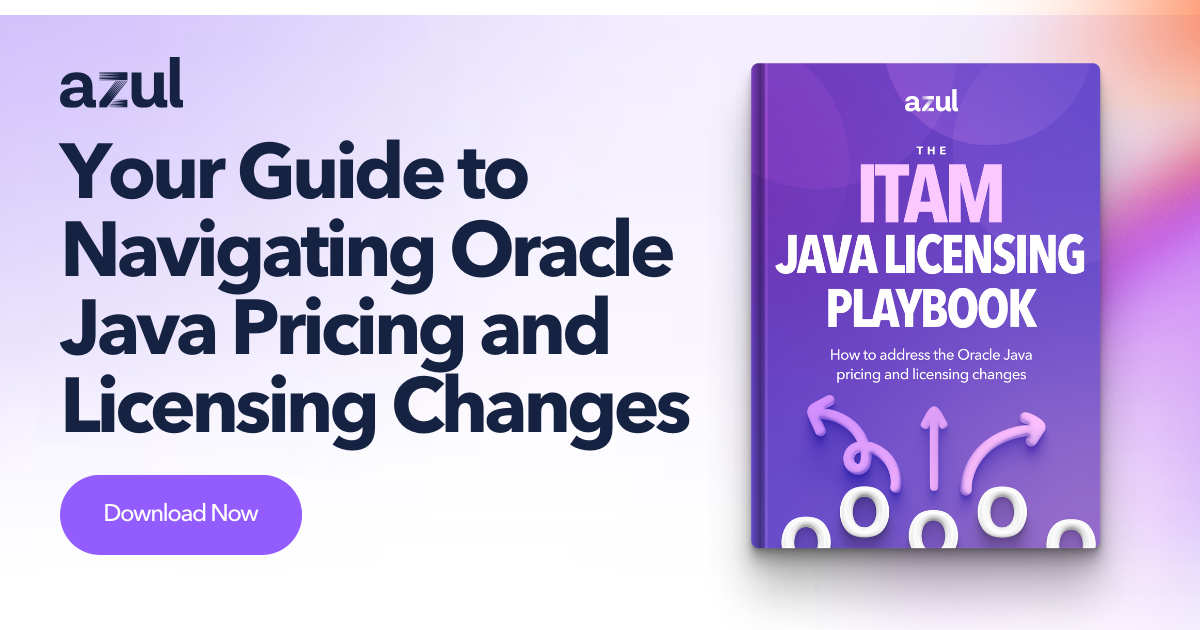 azul

Your Guide to Navigating Oracle Java Pricing and Licensing Changes

Download Now

azul

THE

ITAM

JAVA LICENSING PLAYBOOK

How to address the Oracle Java pricing and licensing changes