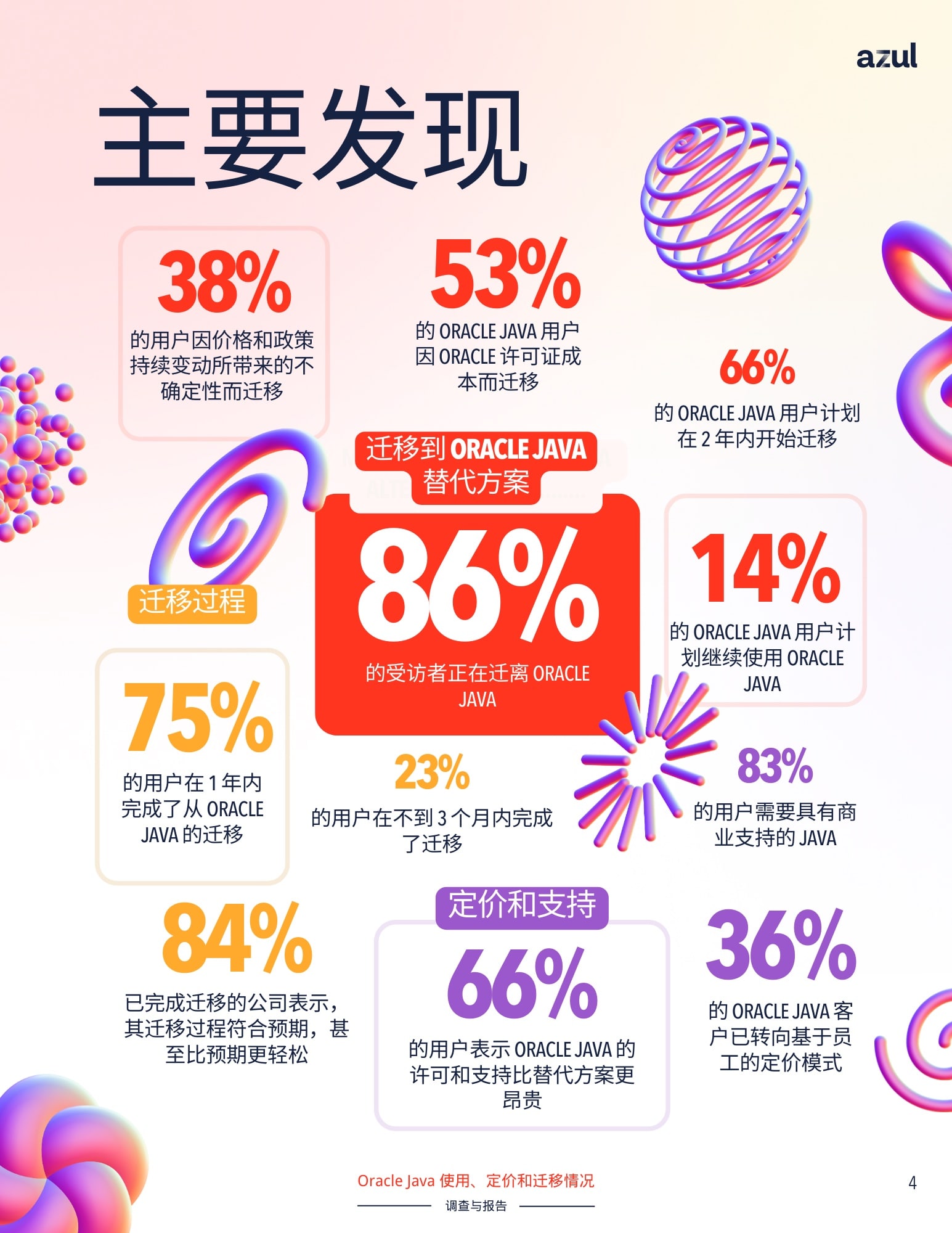 azul

主要发现

38%
的用户因价格和政策持续变动所带来的不确定性而迁移

53%
的 ORACLE JAVA 用户因 ORACLE 许可证成本而迁移

66%
的 ORACLE JAVA 用户计划在 2 年内开始迁移

迁移到 ORACLE JAVA 替代方案

86%
的受访者正在迁离 ORACLE JAVA

14%
的 ORACLE JAVA 用户计划继续使用 ORACLE JAVA

迁移过程

75%
的用户在 1 年内完成了从 ORACLE JAVA 的迁移

23%
的用户在不到 3 个月内完成了迁移

83%
的用户需要具有商业支持的 JAVA

84%
已完成迁移的公司表示，其迁移过程符合预期，甚至比预期更轻松

定价和支持

66%
的用户表示 ORACLE JAVA 的许可和支持比替代方案更昂贵

36%
的 ORACLE JAVA 客户已转向基于员工的定价模式

Oracle Java 使用、定价和迁移情况
调查与报告

4