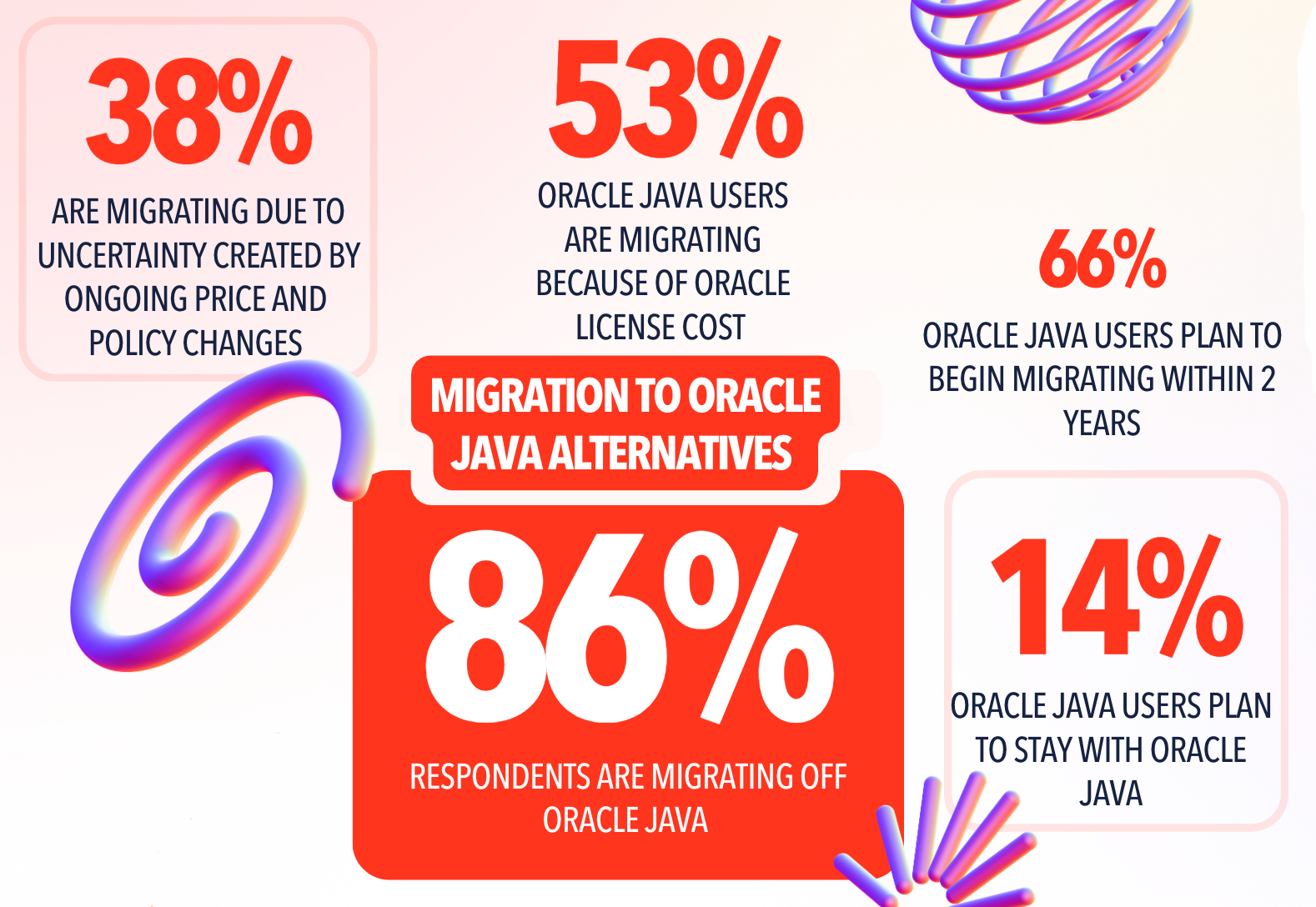 38%

ARE MIGRATING DUE TO UNCERTAINTY CREATED BY ONGOING PRICE AND POLICY CHANGES

53%

ORACLE JAVA USERS ARE MIGRATING BECAUSE OF ORACLE LICENSE COST

66%

ORACLE JAVA USERS PLAN TO BEGIN MIGRATING WITHIN 2 YEARS

MIGRATION TO ORACLE JAVA ALTERNATIVES

86%

RESPONDENTS ARE MIGRATING OFF ORACLE JAVA

14%

ORACLE JAVA USERS PLAN TO STAY WITH ORACLE JAVA